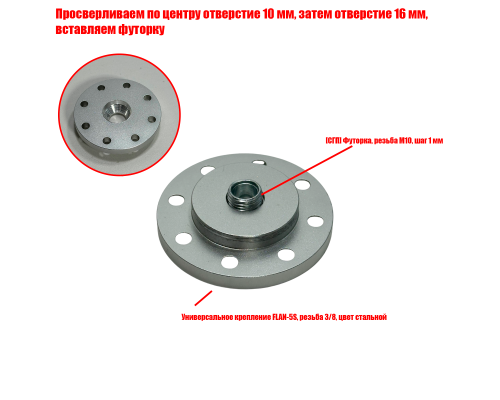 Просверливаем по центру отверстие 10 мм, затем отверстие 16 мм, вставляем футорку

(СГП) Футорка, резьба М10, шаг 1 мм

Универсальное крепление FLAN-5S, резьба 3/8, цвет стальной