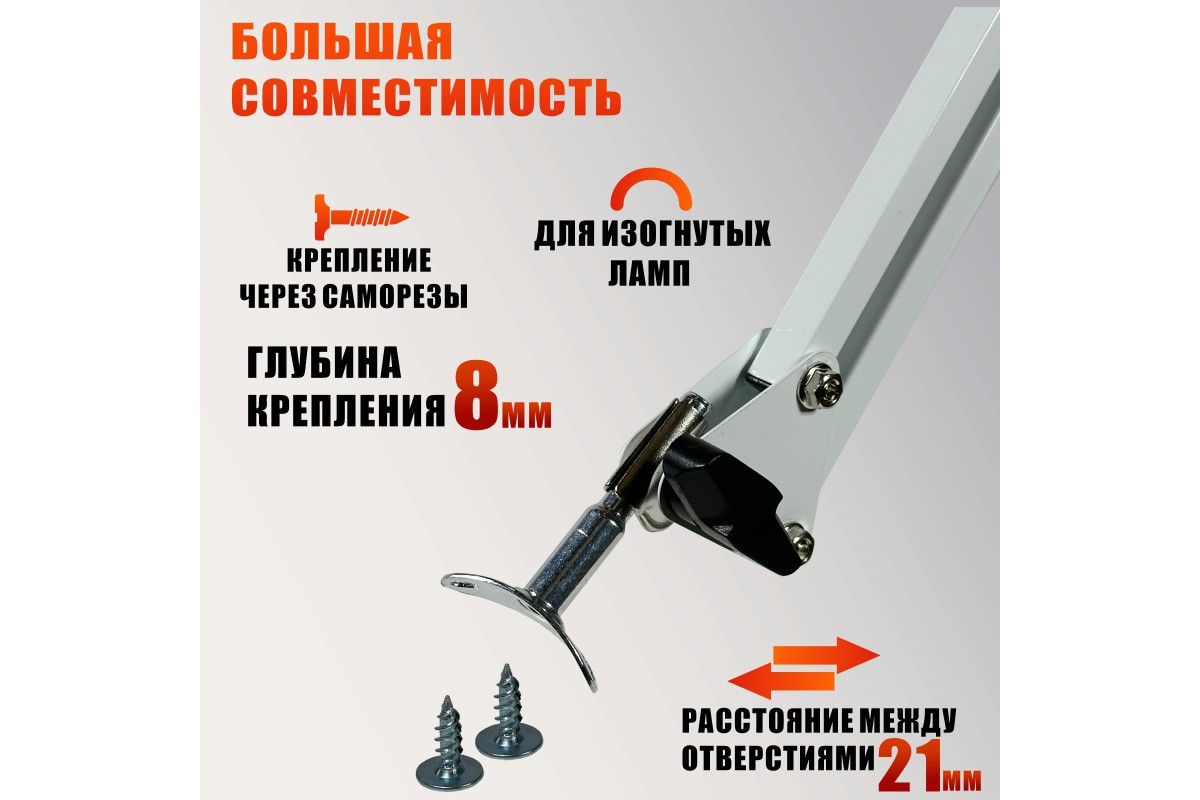 БОЛЬШАЯ СОВМЕСТИМОСТЬ

КРЕПЛЕНИЕ ЧЕРЕЗ САМОРЕЗЫ

ДЛЯ ИЗОГНУТЫХ ЛАМП

ГЛУБИНА КРЕПЛЕНИЯ 8мм

РАССТОЯНИЕ МЕЖДУ ОТВЕРСТИЯМИ 21мм