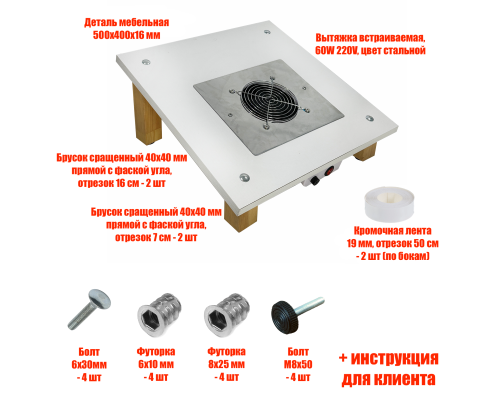 Деталь мебельная
500х400х16 мм

Вытяжка встраиваемая,
60W 220V, цвет стальной

Брусок сращенный 40х40 мм
прямой с фаской угла,
отрезок 16 см - 2 шт

Брусок сращенный 40х40 мм
прямой с фаской угла,
отрезок 7 см - 2 шт

Кромочная лента
19 мм, отрезок 50 см
- 2 шт (по бокам)

Болт
6х30мм
- 4 шт

Футорка
6х10 мм
- 4 шт

Футорка
8х25 мм
- 4 шт

Болт
М8х50
- 4 шт

+ инструкция
для клиента