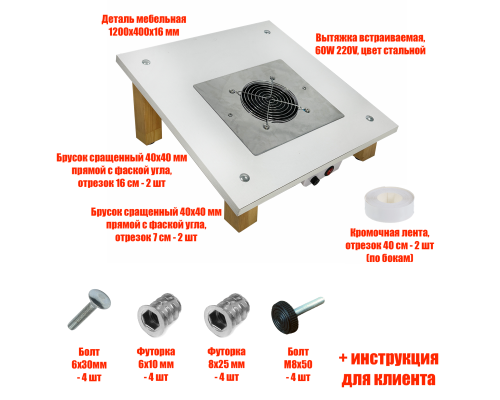 Деталь мебельная 1200х400х16 мм

Вытяжка встраиваемая, 60W 220V, цвет стальной

Брусок сращенный 40х40 мм прямой с фаской угла, отрезок 16 см - 2 шт

Брусок сращенный 40х40 мм прямой с фаской угла, отрезок 7 см - 2 шт

Кромочная лента, отрезок 40 см - 2 шт (по бокам)

Болт 6х30мм - 4 шт

Футорка 6х10 мм - 4 шт

Футорка 8х25 мм - 4 шт

Болт М8х50 - 4 шт

+ инструкция для клиента