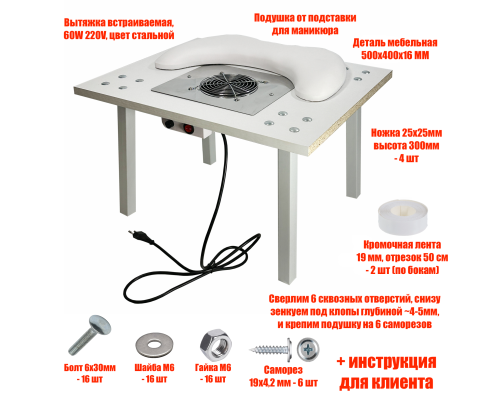 Вытяжка встраиваемая, 60W 220V, цвет стальной

Подушка от подставки для маникюра

Деталь мебельная 500х400х16 ММ

Ножка 25х25мм высота 300мм - 4 шт

Кромочная лента 19 мм, отрезок 50 см - 2 шт (по бокам)

Сверлим 6 сквозных отверстий, снизу зенкуем под клопы глубиной ~4-5мм, и крепим подушку на 6 саморезов

Болт 6х30мм - 16 шт

Шайба М6 - 16 шт

Гайка М6 - 16 шт

Саморез 19х4,2 мм - 6 шт

+ инструкция для клиента