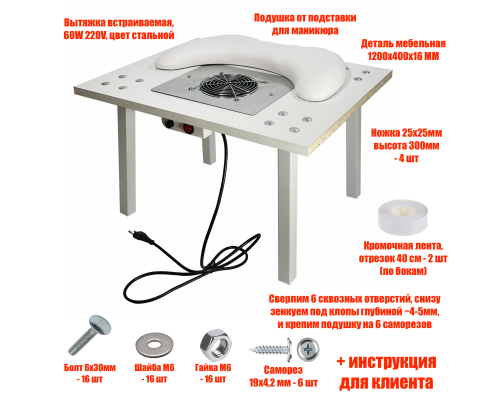 Вытяжка встраиваемая, 60W 220V, цвет стальной

Подушка от подставки для маникюра

Деталь мебельная 1200х400х16 ММ

Ножка 25х25мм высота 300мм - 4 шт

Кромочная лента, отрезок 40 см - 2 шт (по бокам)

Сверлим 6 сквозных отверстий, снизу зенкуем под клопы глубиной ~4-5мм, и крепим подушку на 6 саморезов

Болт 6х30мм - 16 шт

Шайба М6 - 16 шт

Гайка М6 - 16 шт

Саморез 19х4,2 мм - 6 шт

+ инструкция для клиента