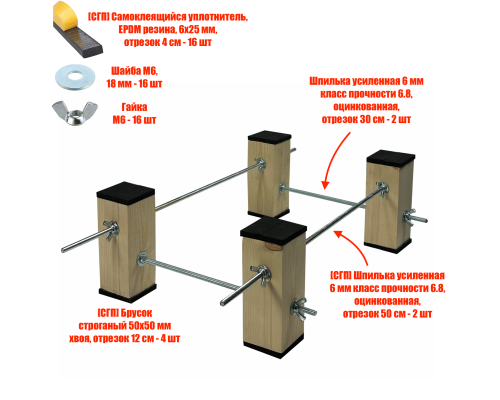 [СГП] Самоклеящийся уплотнитель, EPDM резина, 6х25 мм, отрезок 4 см - 16 шт

Шайба М6, 18 мм - 16 шт

Гайка М6 - 16 шт

Шпилька усиленная 6 мм класс прочности 6.8, оцинкованная, отрезок 30 см - 2 шт

[СГП] Шпилька усиленная 6 мм класс прочности 6.8, оцинкованная, отрезок 50 см - 2 шт

[СГП] Брусок строганый 50х50 мм хвоя, отрезок 12 см - 4 шт