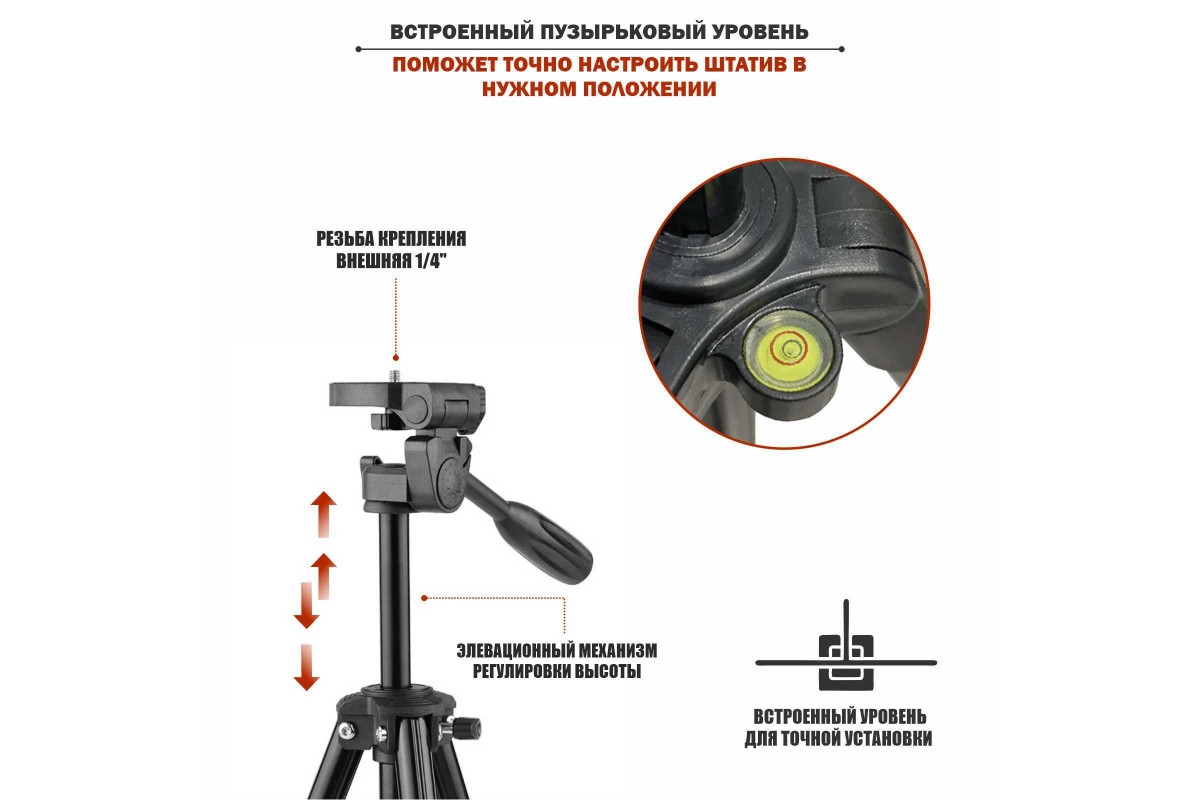 ВСТРОЕННЫЙ ПУЗЫРЬКОВЫЙ УРОВЕНЬ

ПОМОЖЕТ ТОЧНО НАСТРОИТЬ ШТАТИВ В НУЖНОМ ПОЛОЖЕНИИ

РЕЗЬБА КРЕПЛЕНИЯ ВНЕШНЯЯ 1/4"

ЭЛЕВАЦИОННЫЙ МЕХАНИЗМ РЕГУЛИРОВКИ ВЫСОТЫ

ВСТРОЕННЫЙ УРОВЕНЬ ДЛЯ ТОЧНОЙ УСТАНОВКИ