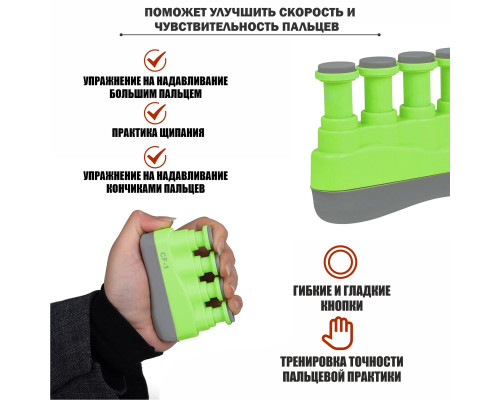 ПОМОЖЕТ УЛУЧШИТЬ СКОРОСТЬ И ЧУВСТВИТЕЛЬНОСТЬ ПАЛЬЦЕВ

УПРАЖНЕНИЕ НА НАДАВЛИВАНИЕ БОЛЬШИМ ПАЛЬЦЕМ

ПРАКТИКА ЩИПАНИЯ

УПРАЖНЕНИЕ НА НАДАВЛИВАНИЕ КОНЧИКАМИ ПАЛЬЦЕВ

CF-1

ГИБКИЕ И ГЛАДКИЕ КНОПКИ

ТРЕНИРОВКА ТОЧНОСТИ ПАЛЬЦЕВОЙ ПРАКТИКИ