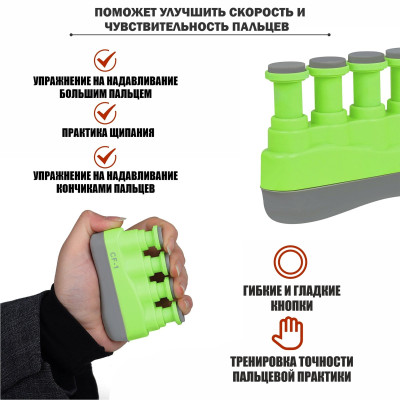 ПОМОЖЕТ УЛУЧШИТЬ СКОРОСТЬ И ЧУВСТВИТЕЛЬНОСТЬ ПАЛЬЦЕВ

УПРАЖНЕНИЕ НА НАДАВЛИВАНИЕ БОЛЬШИМ ПАЛЬЦЕМ

ПРАКТИКА ЩИПАНИЯ

УПРАЖНЕНИЕ НА НАДАВЛИВАНИЕ КОНЧИКАМИ ПАЛЬЦЕВ

CF-1

ГИБКИЕ И ГЛАДКИЕ КНОПКИ

ТРЕНИРОВКА ТОЧНОСТИ ПАЛЬЦЕВОЙ ПРАКТИКИ