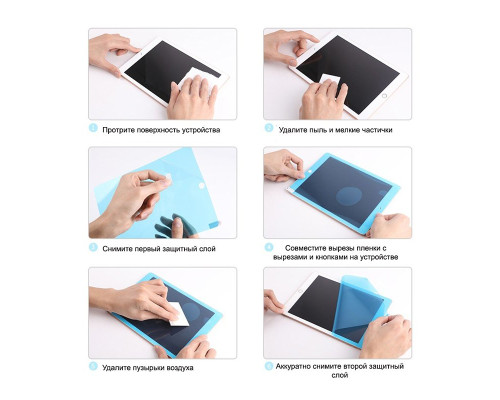 1 Протрите поверхность устройства

2 Удалите пыль и мелкие частички

3 Снимите первый защитный слой

4 Совместите вырезы пленки с вырезами и кнопками на устройстве

5 Удалите пузырьки воздуха

6 Аккуратно снимите второй защитный слой