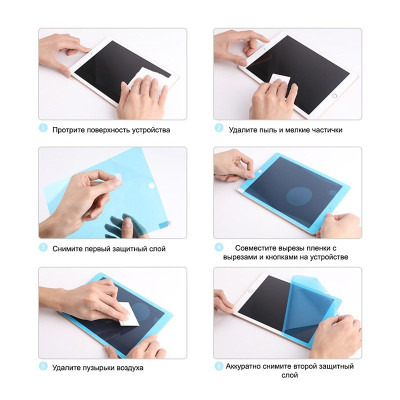 1 Протрите поверхность устройства

2 Удалите пыль и мелкие частички

3 Снимите первый защитный слой

4 Совместите вырезы пленки с вырезами и кнопками на устройстве

5 Удалите пузырьки воздуха

6 Аккуратно снимите второй защитный слой